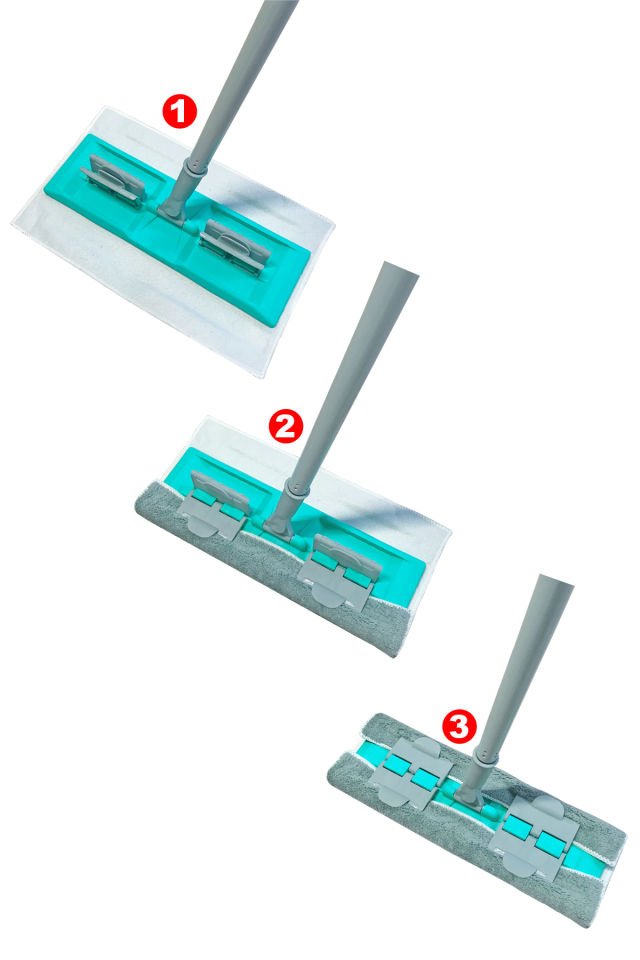 1

2

3