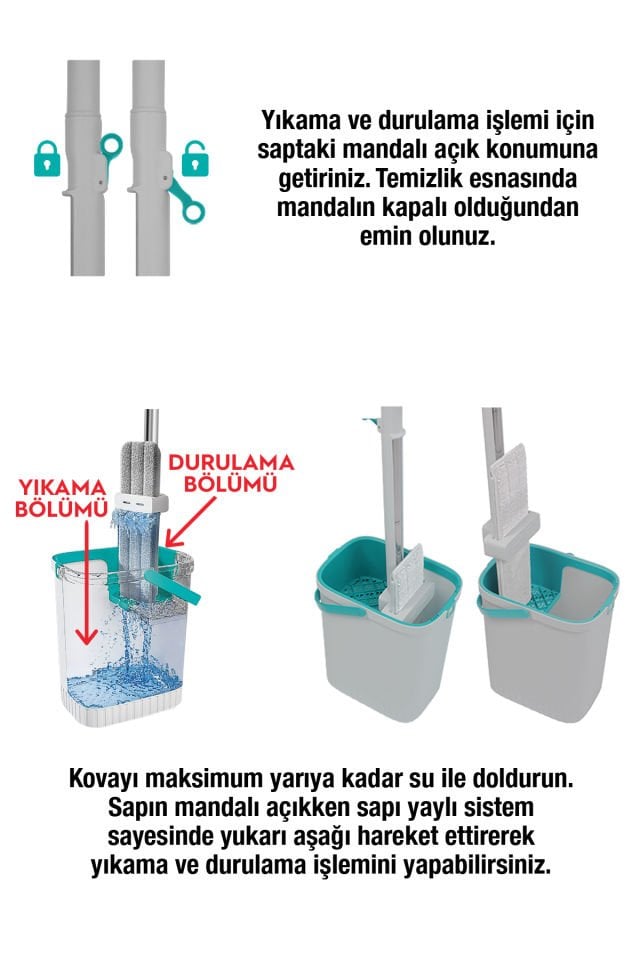 Yıkama ve durulama işlemi için saptaki mandalı açık konumuna getiriniz. Temizlik esnasında mandalın kapalı olduğundan emin olunuz.

YIKAMA BÖLÜMÜ

DURULAMA BÖLÜMÜ

Kovayı maksimum yarıya kadar su ile doldurun. Sapın mandalı açıkken sapı yaylı sistem sayesinde yukarı aşağı hareket ettirerek yıkama ve durulama işlemini yapabilirsiniz.