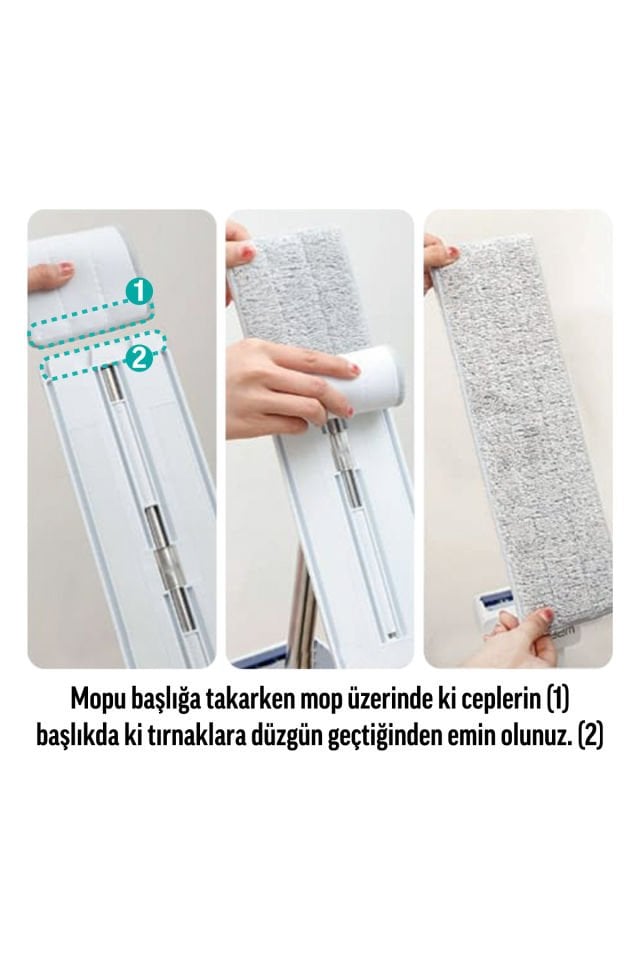 1

2

Mopu başlığa takarken mop üzerinde ki ceplerin (1) başlıkda ki tırnaklara düzgün geçtiğinden emin olunuz. (2)