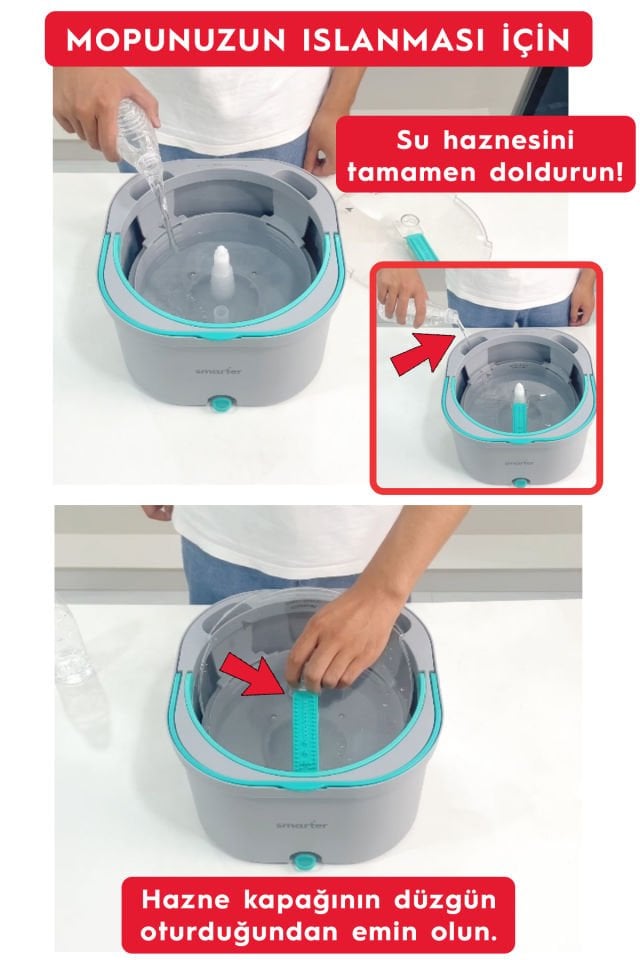 MOPUNUZUN ISLANMASI İÇİN

Su haznesini tamamen doldurun!

smarter

smarter

smarter

Hazne kapağının düzgün oturduğundan emin olun.