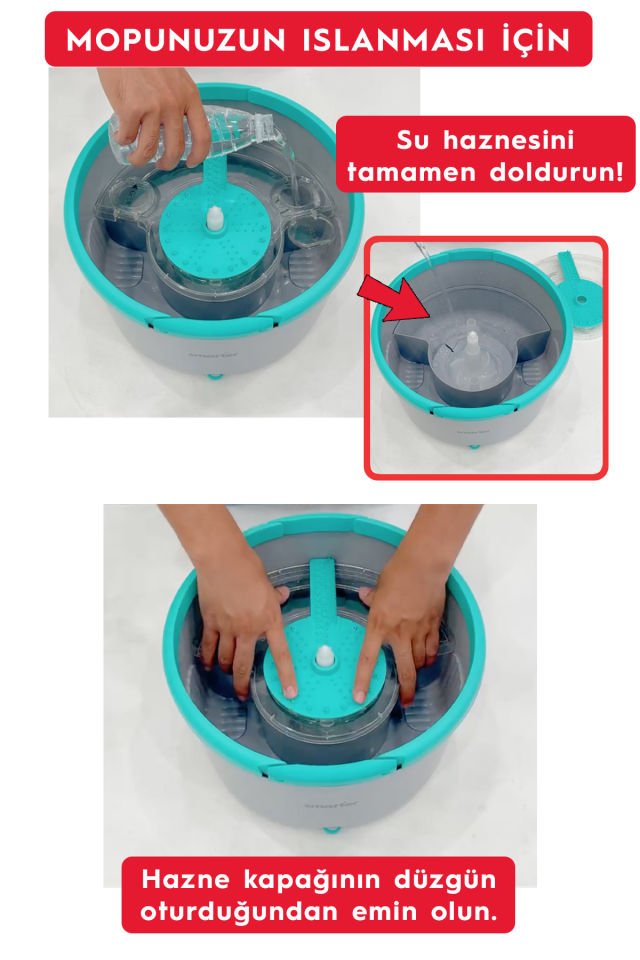 MOPUNUZUN ISLANMASI İÇİN

Su haznesini tamamen doldurun!

Hazne kapağının düzgün oturduğundan emin olun.