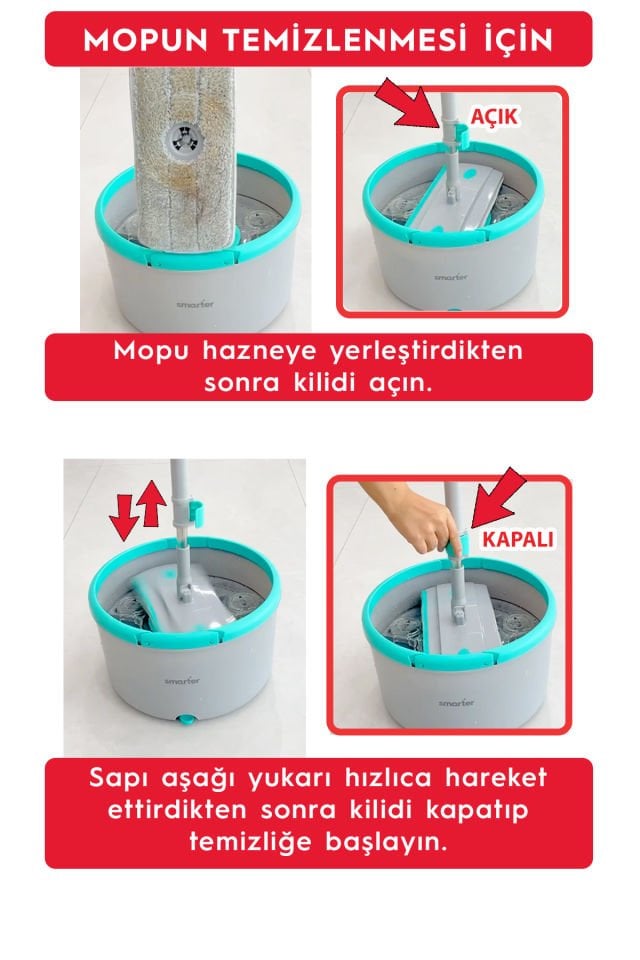 MOPUN TEMİZLENMESİ İÇİN

smarter

AÇIK

smarter

Mopu hazneye yerleştirdikten sonra kilidi açın.

smarter

KAPALI

smarter

Sapı aşağı yukarı hızlıca hareket ettirdikten sonra kilidi kapatıp temizliğe başlayın.